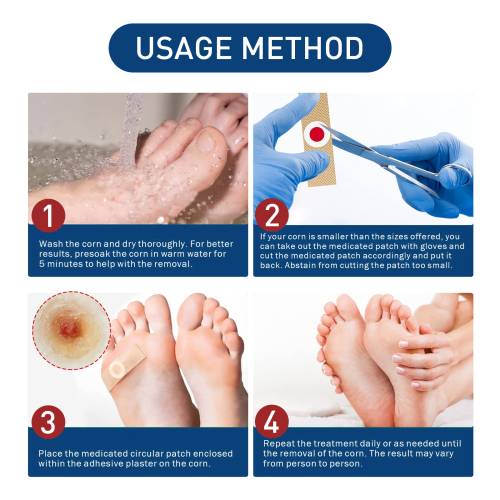 USAGE METHOD

1

Wash the corn and dry thoroughly. For better results, presoak the corn in warm water for 5 minutes to help with the removal.

2

If your corn is smaller than the sizes offered, you can take out the medicated patch with gloves and cut the medicated patch accordingly and put it back. Abstain from cutting the patch too small.

3

Place the medicated circular patch enclosed within the adhesive plaster on the corn.

4

Repeat the treatment daily or as needed until the removal of the corn. The result may vary from person to person.